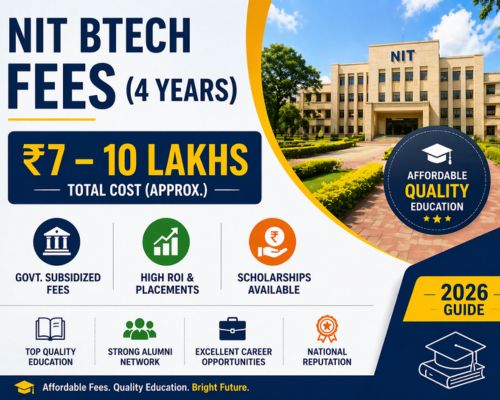 NIT BTECH FEES (4 YEARS)

₹7 – 10 LAKHS
TOTAL COST (APPROX.)

NIT

AFFORDABLE QUALITY EDUCATION

GOVT. SUBSIDIZED FEES

HIGH ROI & PLACEMENTS

SCHOLARSHIPS AVAILABLE

2026 GUIDE

TOP QUALITY EDUCATION

STRONG ALUMNI NETWORK

EXCELLENT CAREER OPPORTUNITIES

NATIONAL REPUTATION

Affordable Fees. Quality Education. Bright Future.